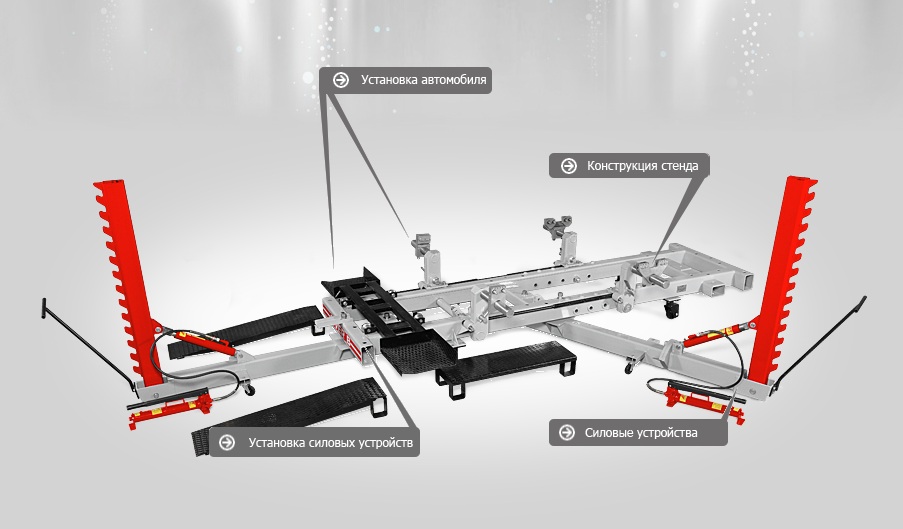 Установка автомобиля

Конструкция стенда

Установка силовых устройств

Силовые устройства